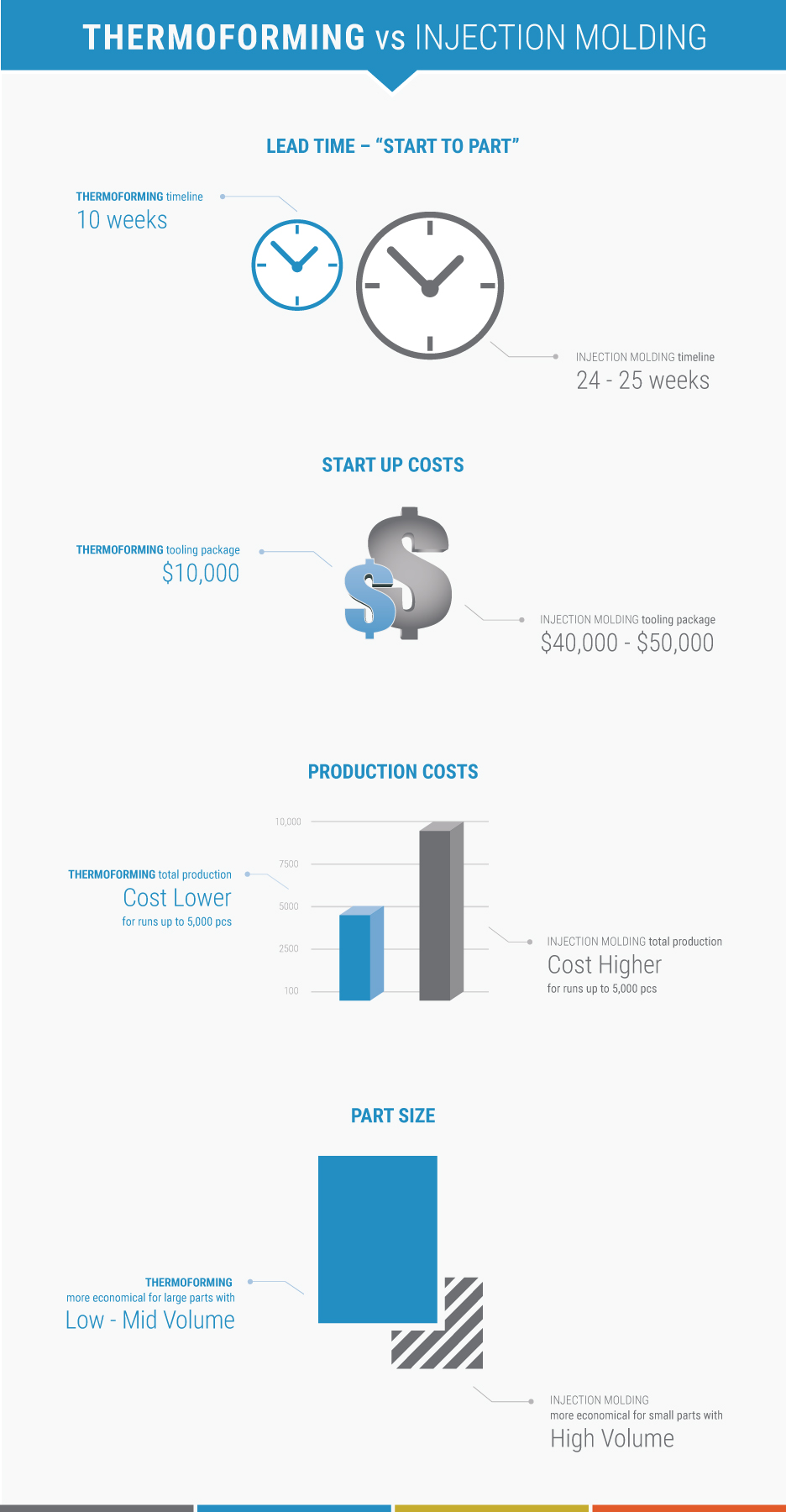 THERMOFORMING vs INJECTION MOLDING

LEAD TIME – "START TO PART"

THERMOFORMING timeline
10 weeks

INJECTION MOLDING timeline
24 - 25 weeks

START UP COSTS

THERMOFORMING tooling package
$10,000

INJECTION MOLDING tooling package
$40,000 - $50,000

PRODUCTION COSTS

10,000
7500
5000
2500
100

THERMOFORMING total production
Cost Lower
for runs up to 5,000 pcs

INJECTION MOLDING total production
Cost Higher
for runs up to 5,000 pcs

PART SIZE

THERMOFORMING
more economical for large parts with
Low - Mid Volume

INJECTION MOLDING
more economical for small parts with
High Volume